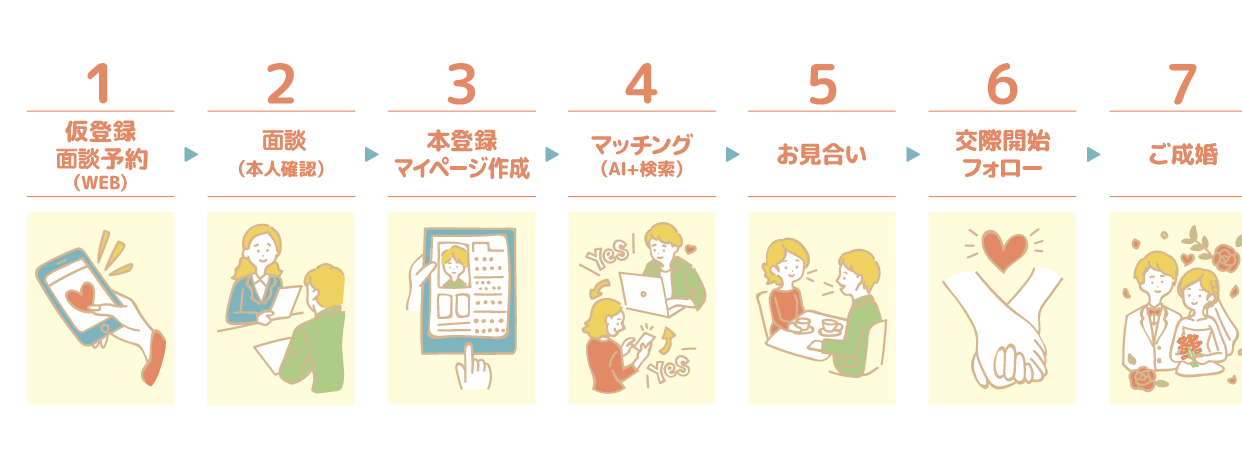 1
仮登録
面談予約
（WEB）

2
面談
（本人確認）

3
本登録
マイページ作成

4
マッチング
（AI+検索）

Yes

Yes

5
お見合い

6
交際開始
フォロー

7
ご成婚